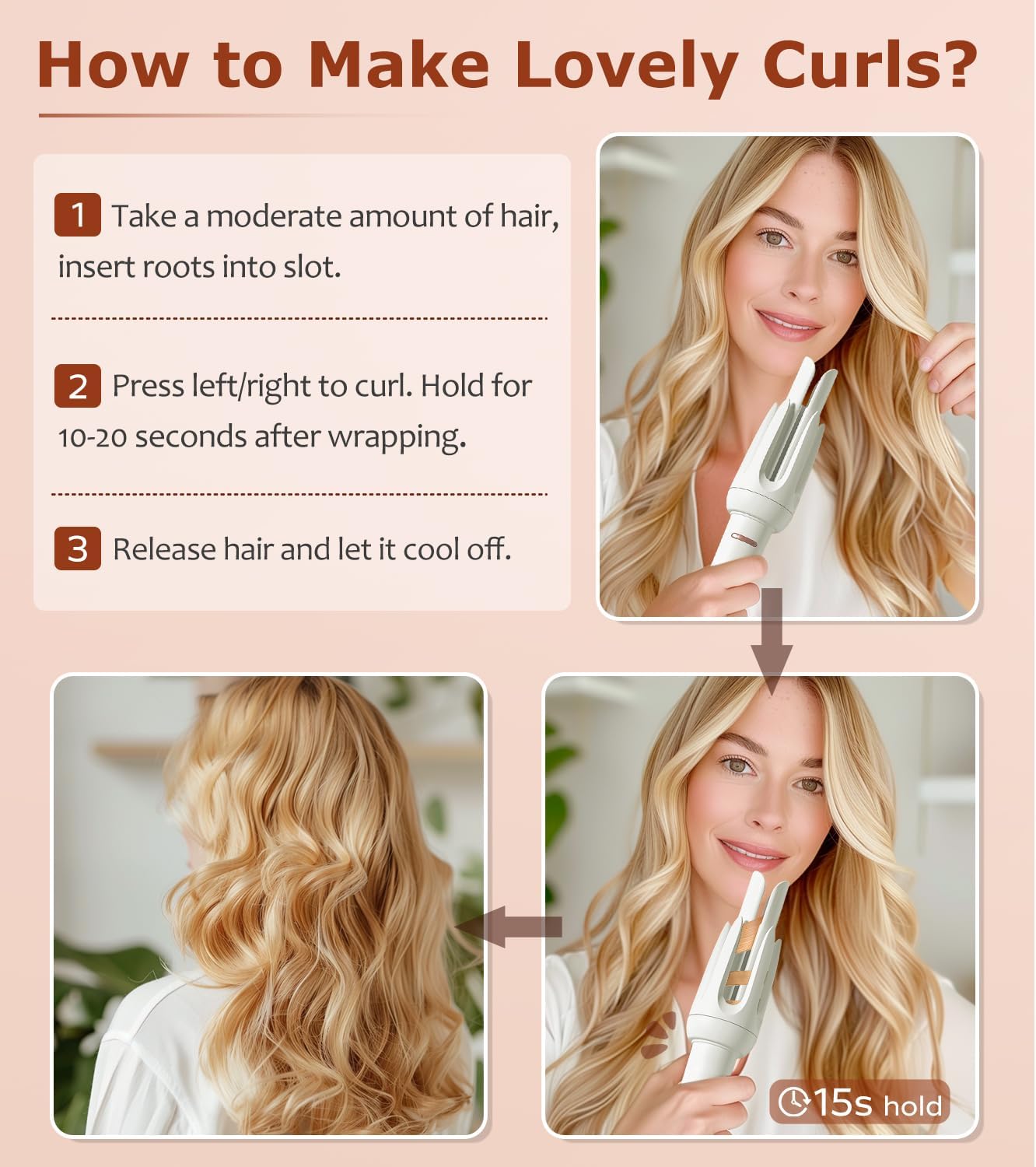 How to Make Lovely Curls?

1 Take a moderate amount of hair, insert roots into slot.

2 Press left/right to curl. Hold for 10-20 seconds after wrapping.

3 Release hair and let it cool off.

15s hold